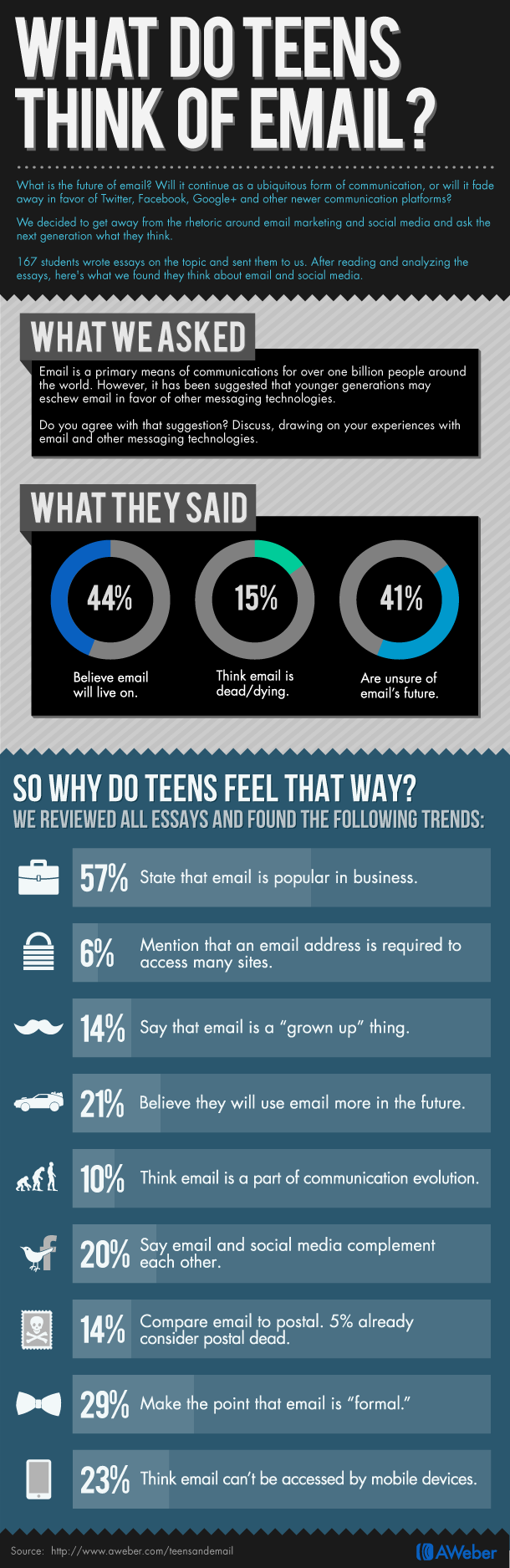 WHAT DO TEENS THINK OF EMAIL?

What is the future of email? Will it continue as a ubiquitous form of communication, or will it fade away in favor of Twitter, Facebook, Google+ and other newer communication platforms?

We decided to get away from the rhetoric around email marketing and social media and ask the next generation what they think.

167 students wrote essays on the topic and sent them to us. After reading and analyzing the essays, here's what we found they think about email and social media.

WHAT WE ASKED

Email is a primary means of communications for over one billion people around the world. However, it has been suggested that younger generations may eschew email in favor of other messaging technologies.

Do you agree with that suggestion? Discuss, drawing on your experiences with email and other messaging technologies.

WHAT THEY SAID

44%
Believe email will live on.

15%
Think email is dead/dying.

41%
Are unsure of email's future.

SO WHY DO TEENS FEEL THAT WAY?
WE REVIEWED ALL ESSAYS AND FOUND THE FOLLOWING TRENDS:

57% State that email is popular in business.

6% Mention that an email address is required to access many sites.

14% Say that email is a "grown up" thing.

21% Believe they will use email more in the future.

10% Think email is a part of communication evolution.

20% Say email and social media complement each other.

14% Compare email to postal. 5% already consider postal dead.

29% Make the point that email is "formal."

23% Think email can't be accessed by mobile devices.

Source: http://www.aweber.com/teensandemail

AWeber